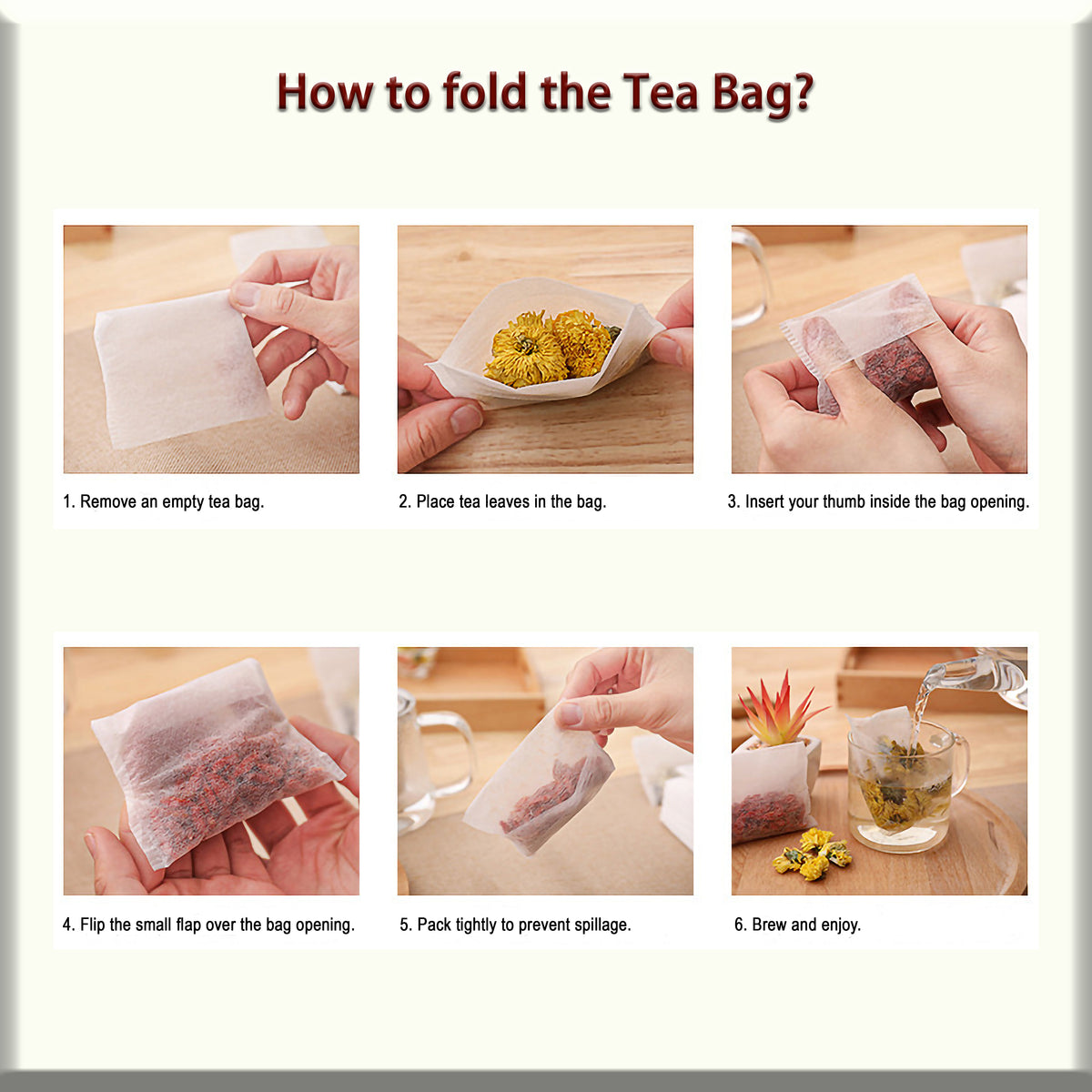 How to fold the Tea Bag?

1. Remove an empty tea bag.

2. Place tea leaves in the bag.

3. Insert your thumb inside the bag opening.

4. Flip the small flap over the bag opening.

5. Pack tightly to prevent spillage.

6. Brew and enjoy.